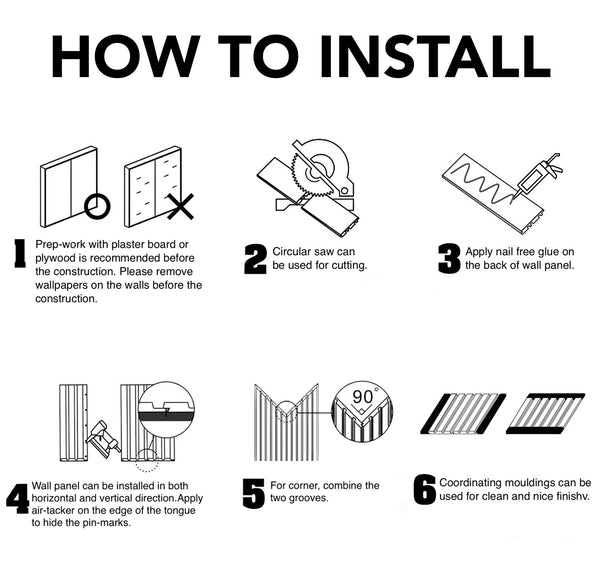 HOW TO INSTALL

1 Prep-work with plaster board or plywood is recommended before the construction. Please remove wallpapers on the walls before the construction.

2 Circular saw can be used for cutting.

3 Apply nail free glue on the back of wall panel.

90°

4 Wall panel can be installed in both horizontal and vertical direction.Apply air-tacker on the edge of the tongue to hide the pin-marks.

5 For corner, combine the two grooves.

6 Coordinating mouldings can be used for clean and nice finishv.